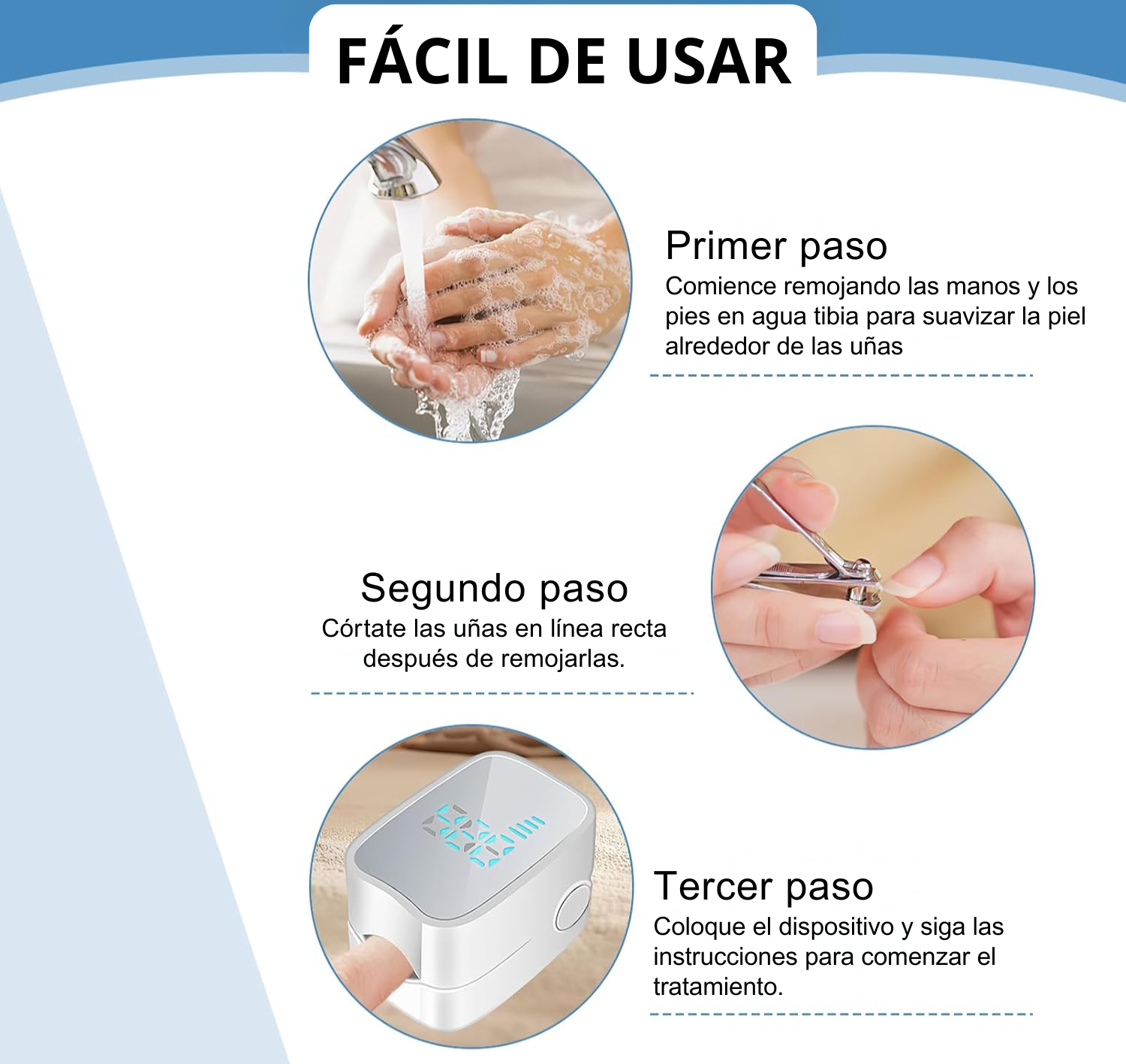 FÁCIL DE USAR

Primer paso
Comience remojando las manos y los pies en agua tibia para suavizar la piel alrededor de las uñas

Segundo paso
Córtate las uñas en línea recta después de remojarlas.

Tercer paso
Coloque el dispositivo y siga las instrucciones para comenzar el tratamiento.